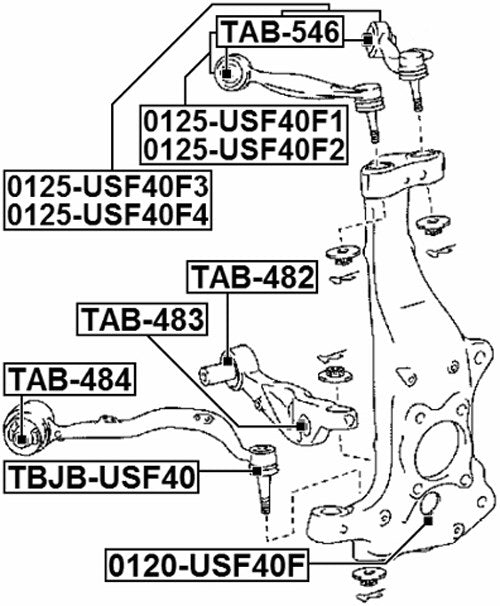 TAB-546

0125-USF40F1
0125-USF40F2

0125-USF40F3
0125-USF40F4

TAB-482

TAB-483

TAB-484

TBJB-USF40

0120-USF40F