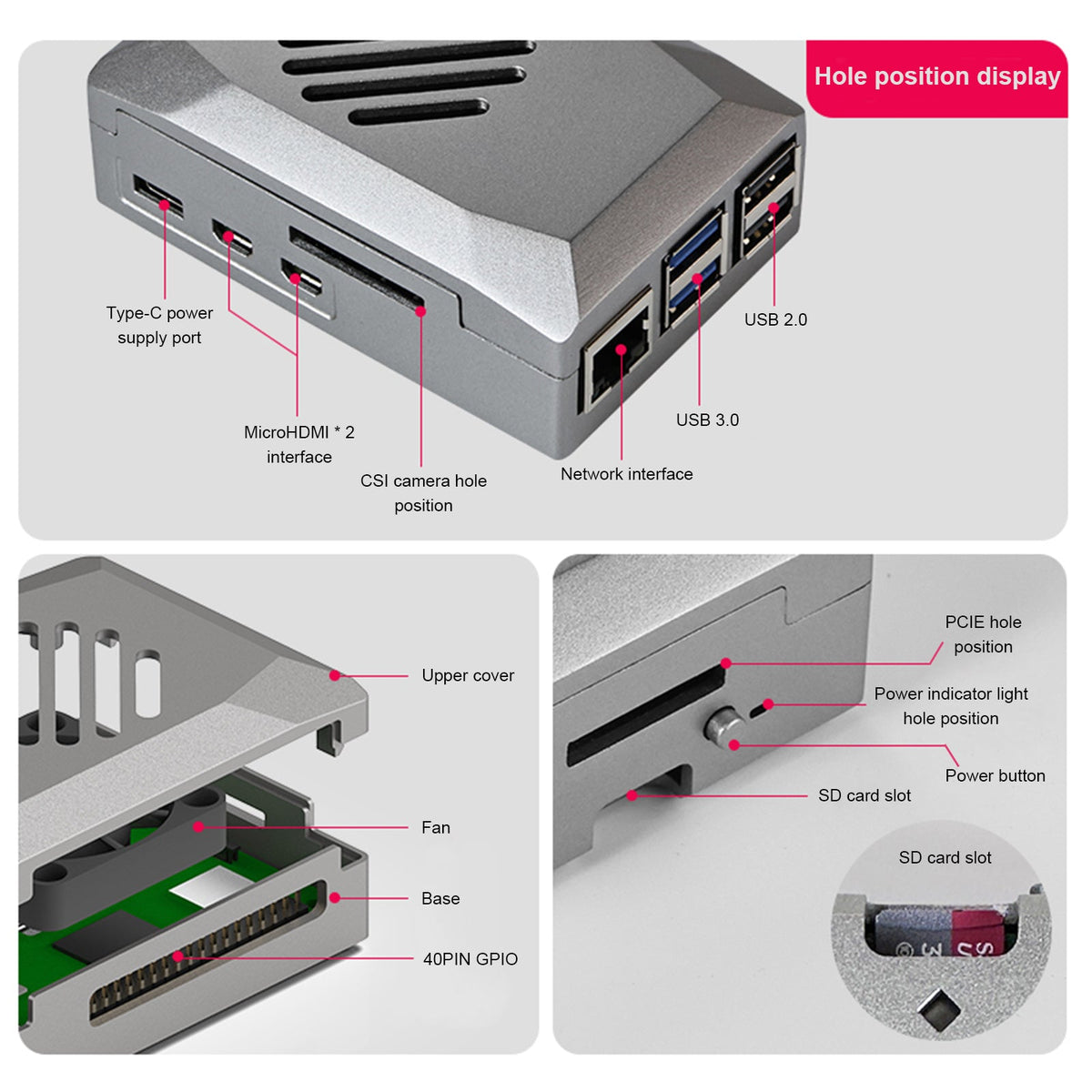 Hole position display

Type-C power supply port

MicroHDMI * 2 interface

CSI camera hole position

Network interface

USB 3.0

USB 2.0

Upper cover

Fan

Base

40PIN GPIO

PCIE hole position

Power indicator light hole position

Power button

SD card slot

SD card slot