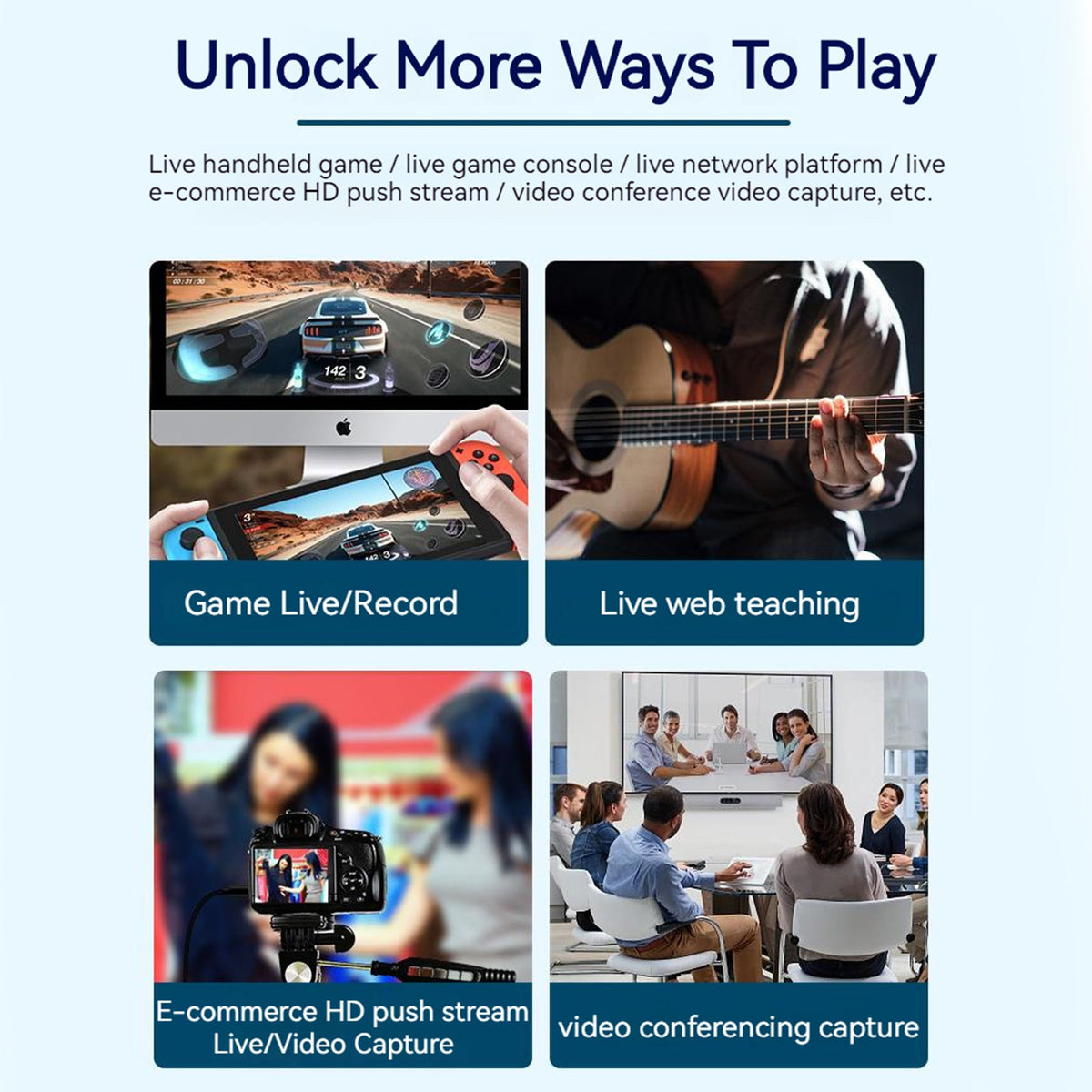 Unlock More Ways To Play

Live handheld game / live game console / live network platform / live e-commerce HD push stream / video conference video capture, etc.

00:31:30

142 3

Game Live/Record

Live web teaching

E-commerce HD push stream Live/Video Capture

video conferencing capture