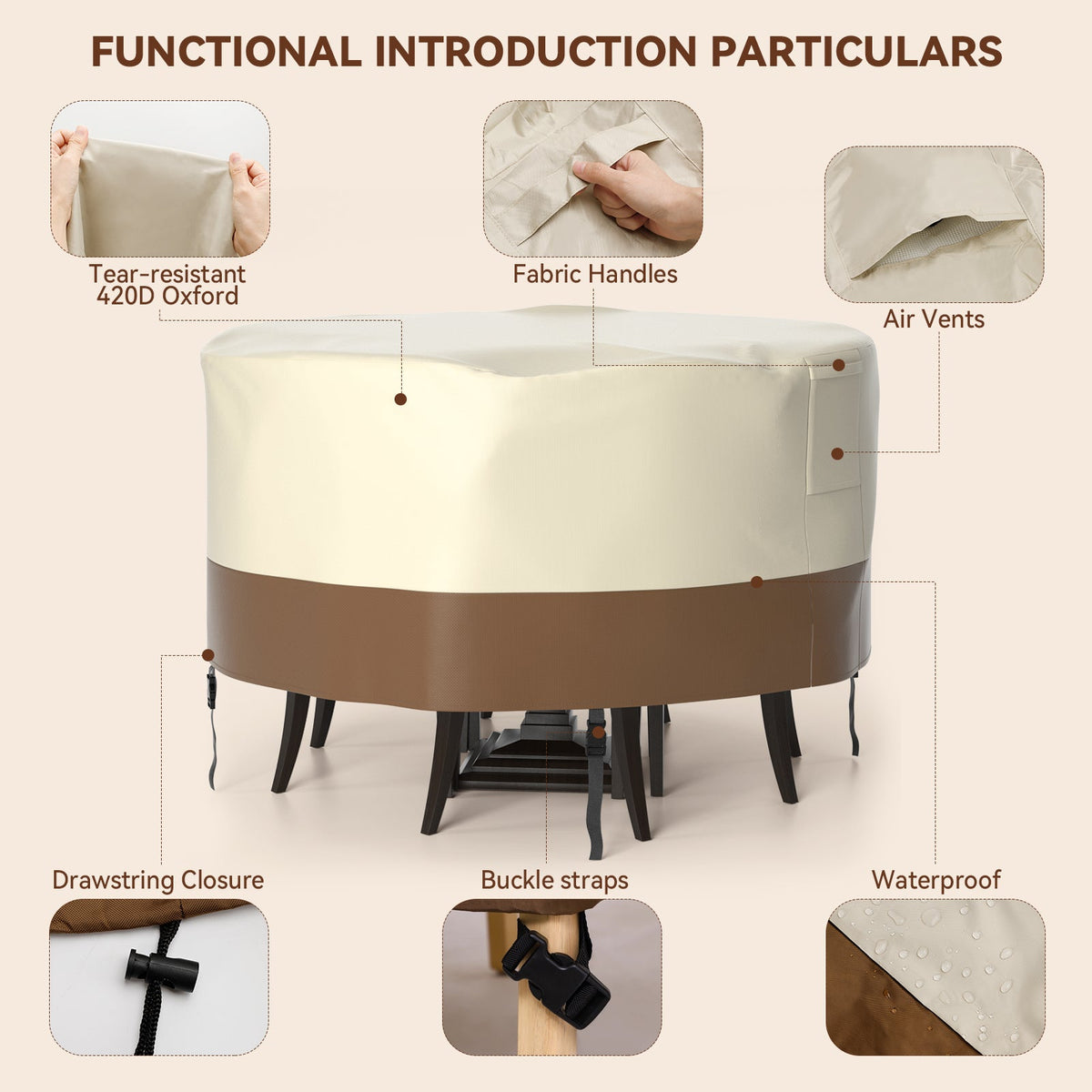 FUNCTIONAL INTRODUCTION PARTICULARS

Tear-resistant 420D Oxford

Fabric Handles

Air Vents

Drawstring Closure

Buckle straps

Waterproof