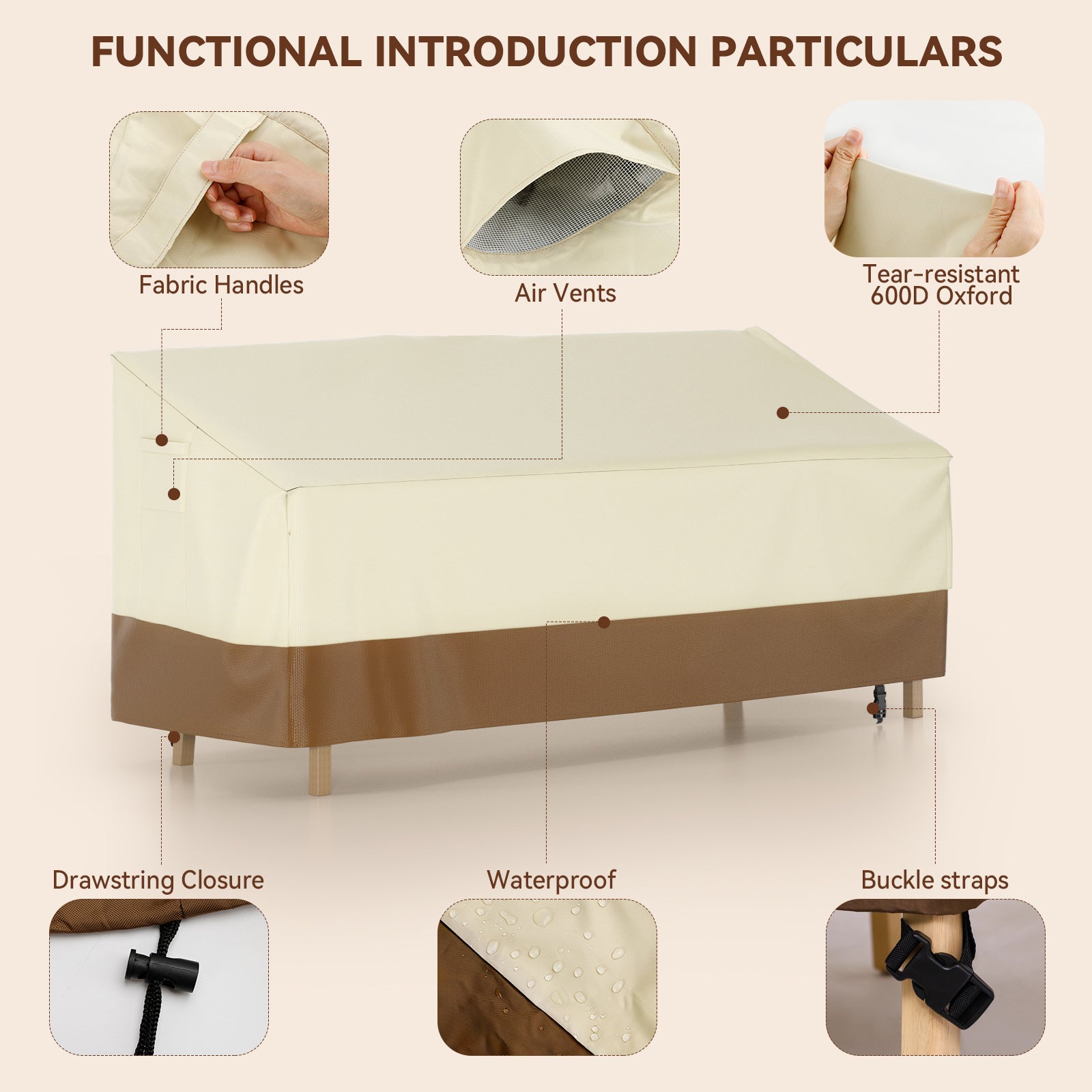 FUNCTIONAL INTRODUCTION PARTICULARS

Fabric Handles

Air Vents

Tear-resistant 600D Oxford

Drawstring Closure

Waterproof

Buckle straps