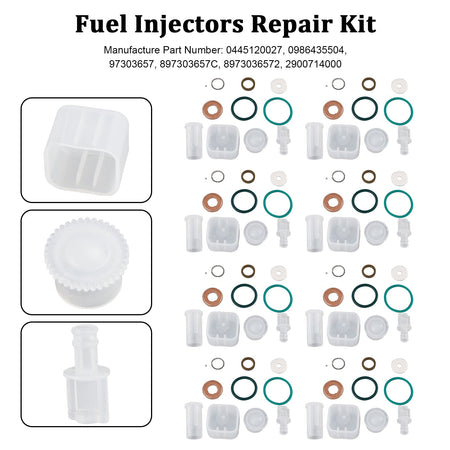 Fuel Injectors Repair Kit

Manufacture Part Number: 0445120027, 0986435504, 97303657, 897303657C, 8973036572, 2900714000