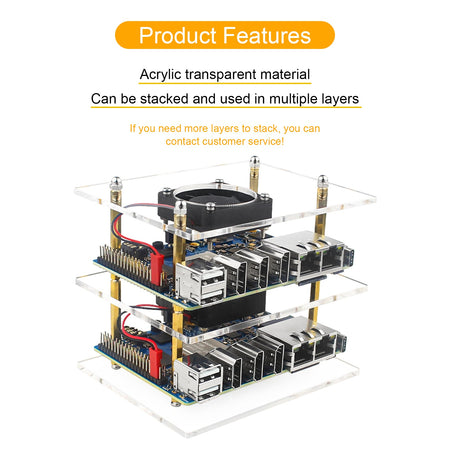 Product Features

Acrylic transparent material

Can be stacked and used in multiple layers

If you need more layers to stack, you can contact customer service!