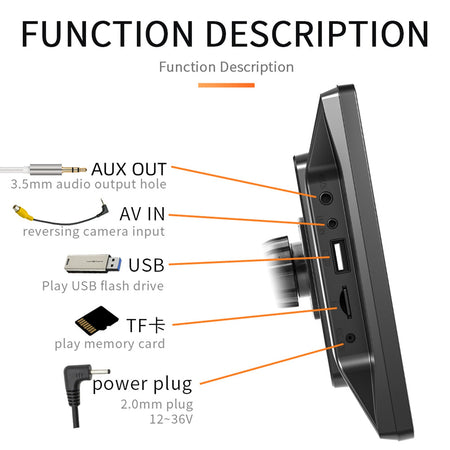 FUNCTION DESCRIPTION

Function Description

AUX OUT
3.5mm audio output hole

AV IN
reversing camera input

USB
Play USB flash drive

TF卡
play memory card

power plug
2.0mm plug
12~36V