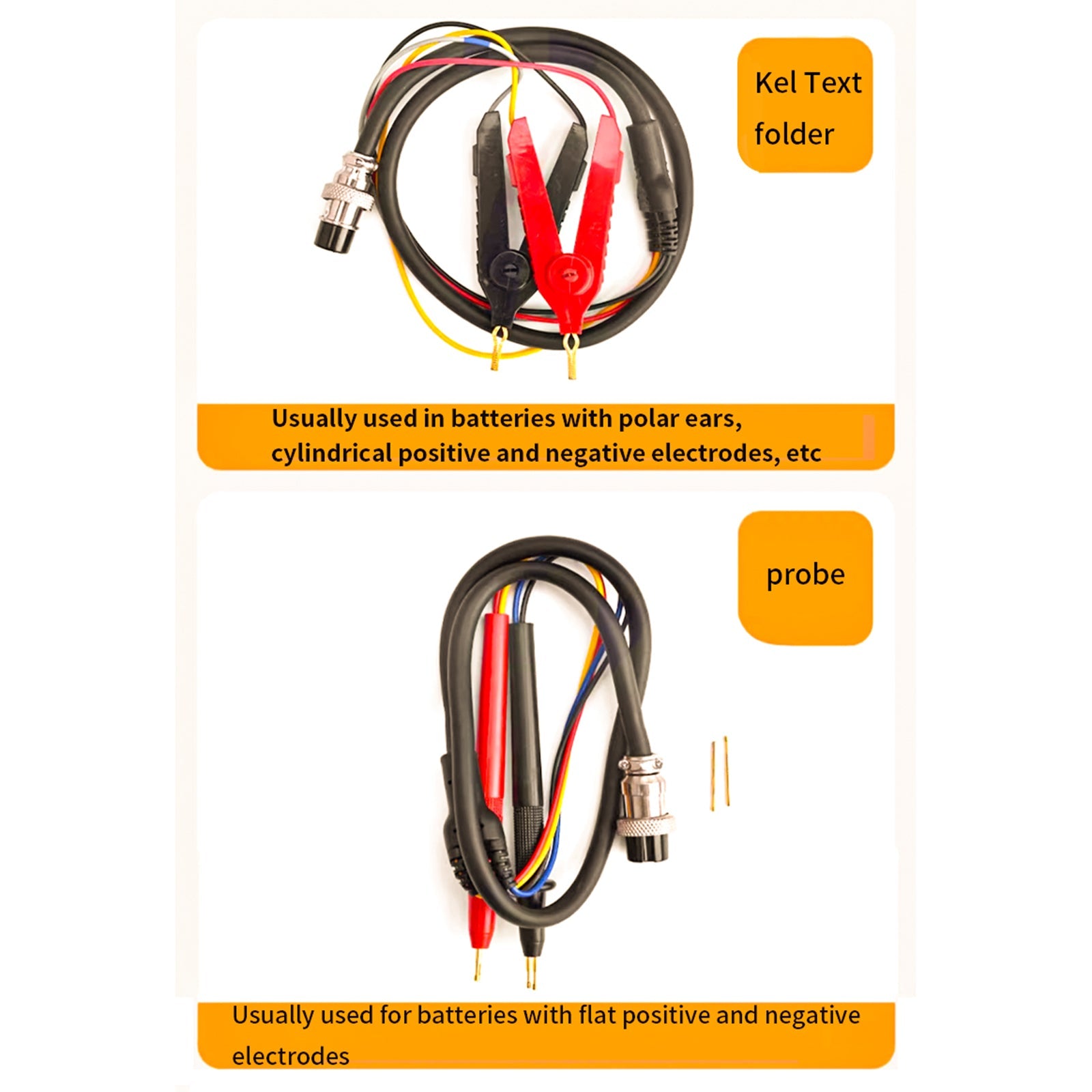 Kel Text folder

Usually used in batteries with polar ears, cylindrical positive and negative electrodes, etc

probe

Usually used for batteries with flat positive and negative electrodes