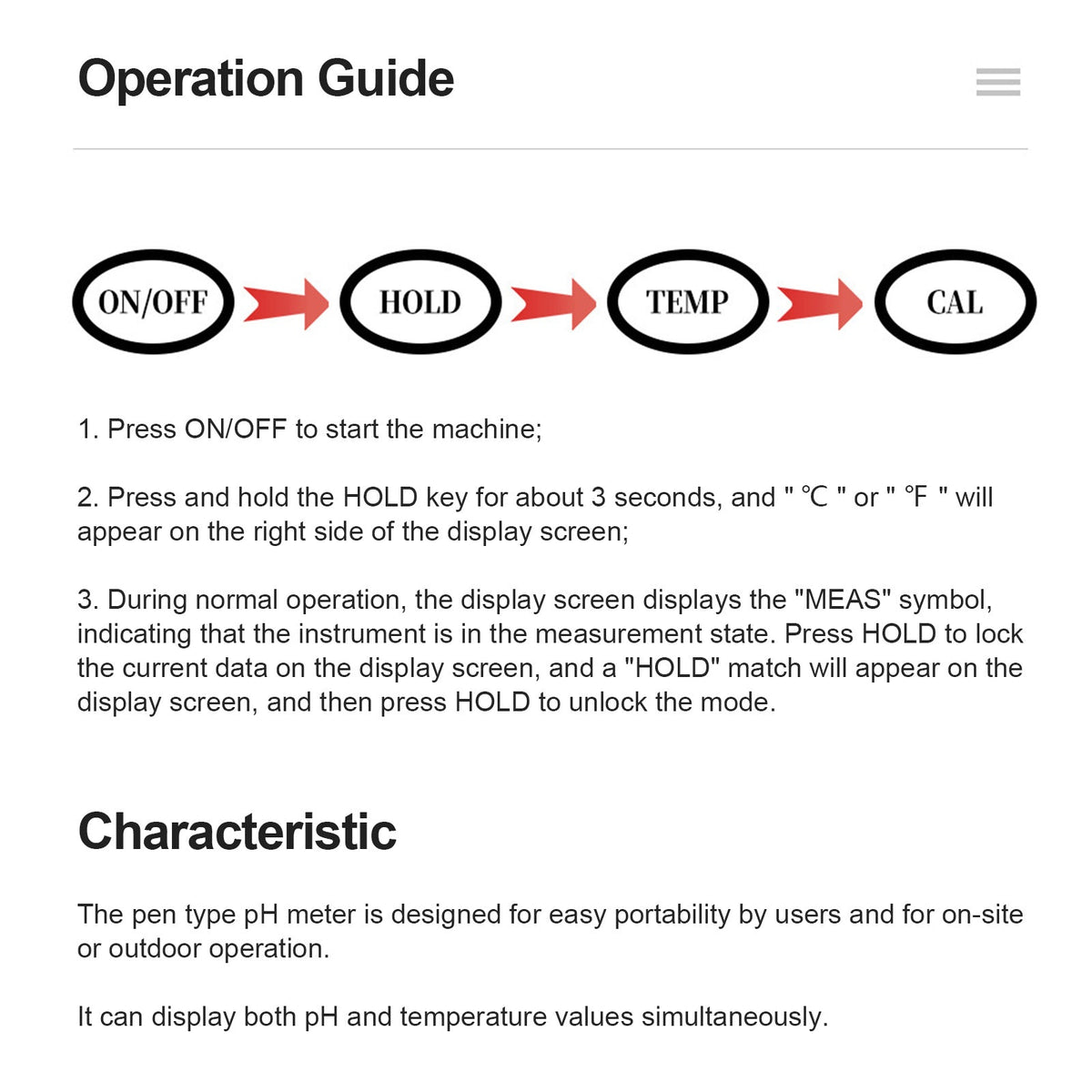 Operation Guide

ON/OFF

HOLD

TEMP

CAL

1. Press ON/OFF to start the machine;

2. Press and hold the HOLD key for about 3 seconds, and " ℃ " or " ℉ " will appear on the right side of the display screen;

3. During normal operation, the display screen displays the "MEAS" symbol, indicating that the instrument is in the measurement state. Press HOLD to lock the current data on the display screen, and a "HOLD" match will appear on the display screen, and then press HOLD to unlock the mode.

Characteristic

The pen type pH meter is designed for easy portability by users and for on-site or outdoor operation.

It can display both pH and temperature values simultaneously.