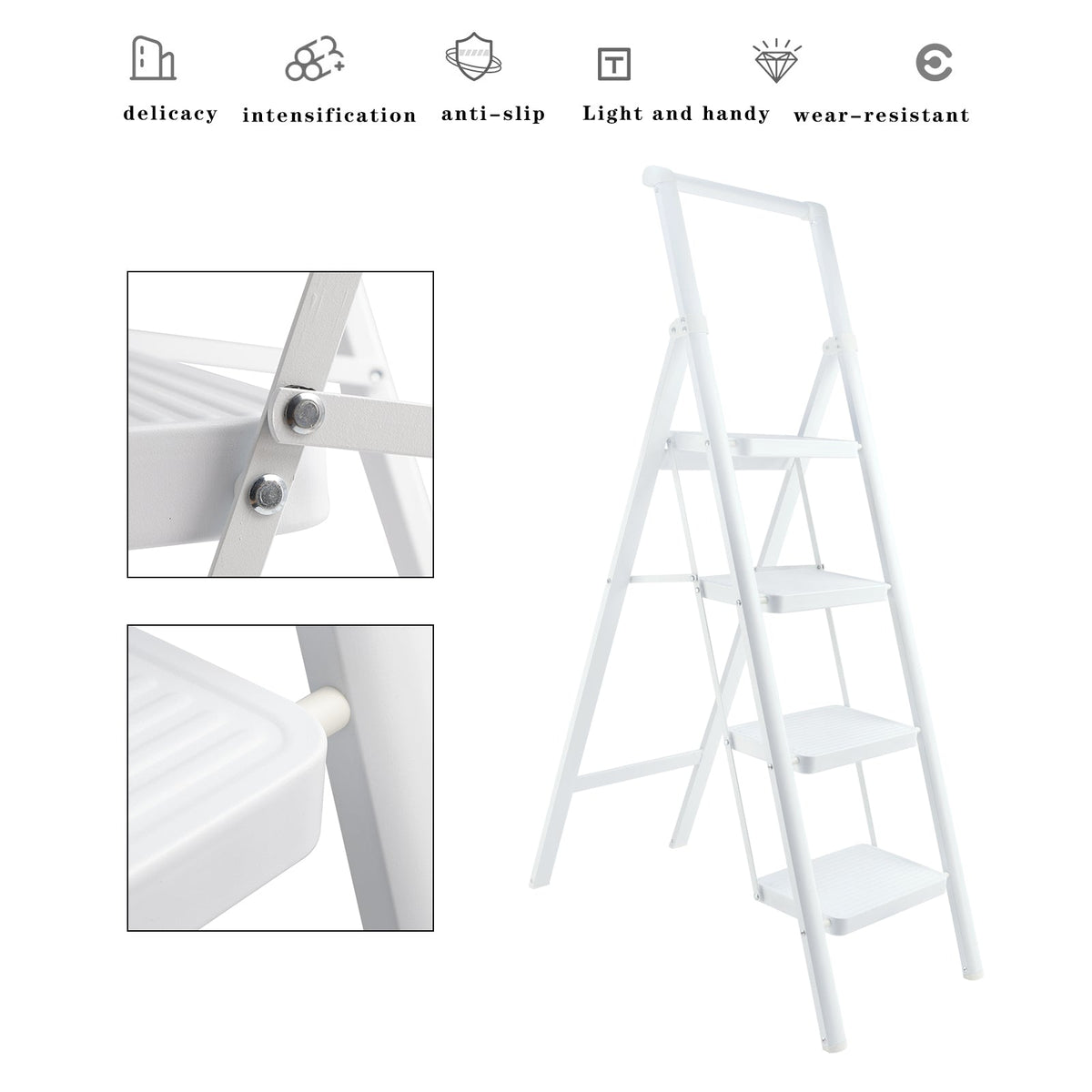 delicacy intensification anti-slip Light and handy wear-resistant