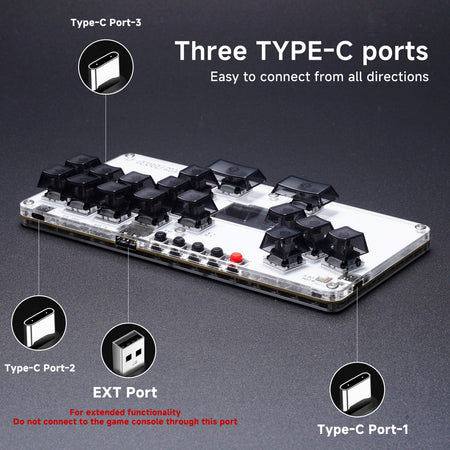 Type-C Port-3

Three TYPE-C ports
Easy to connect from all directions

Type-C Port-2

EXT Port
For extended functionality
Do not connect to the game console through this port

Type-C Port-1