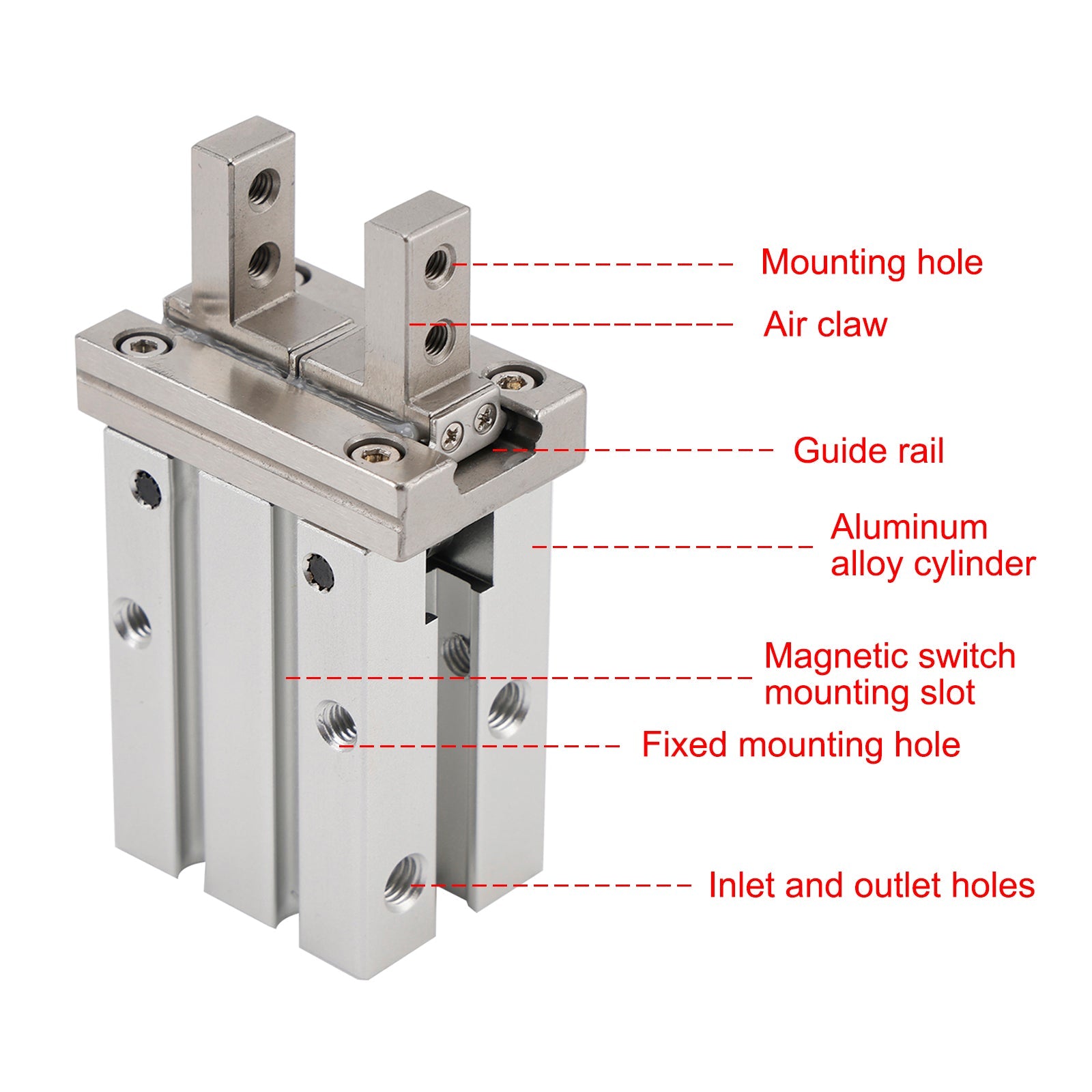 Mounting hole

Air claw

Guide rail

Aluminum alloy cylinder

Magnetic switch mounting slot

Fixed mounting hole

Inlet and outlet holes