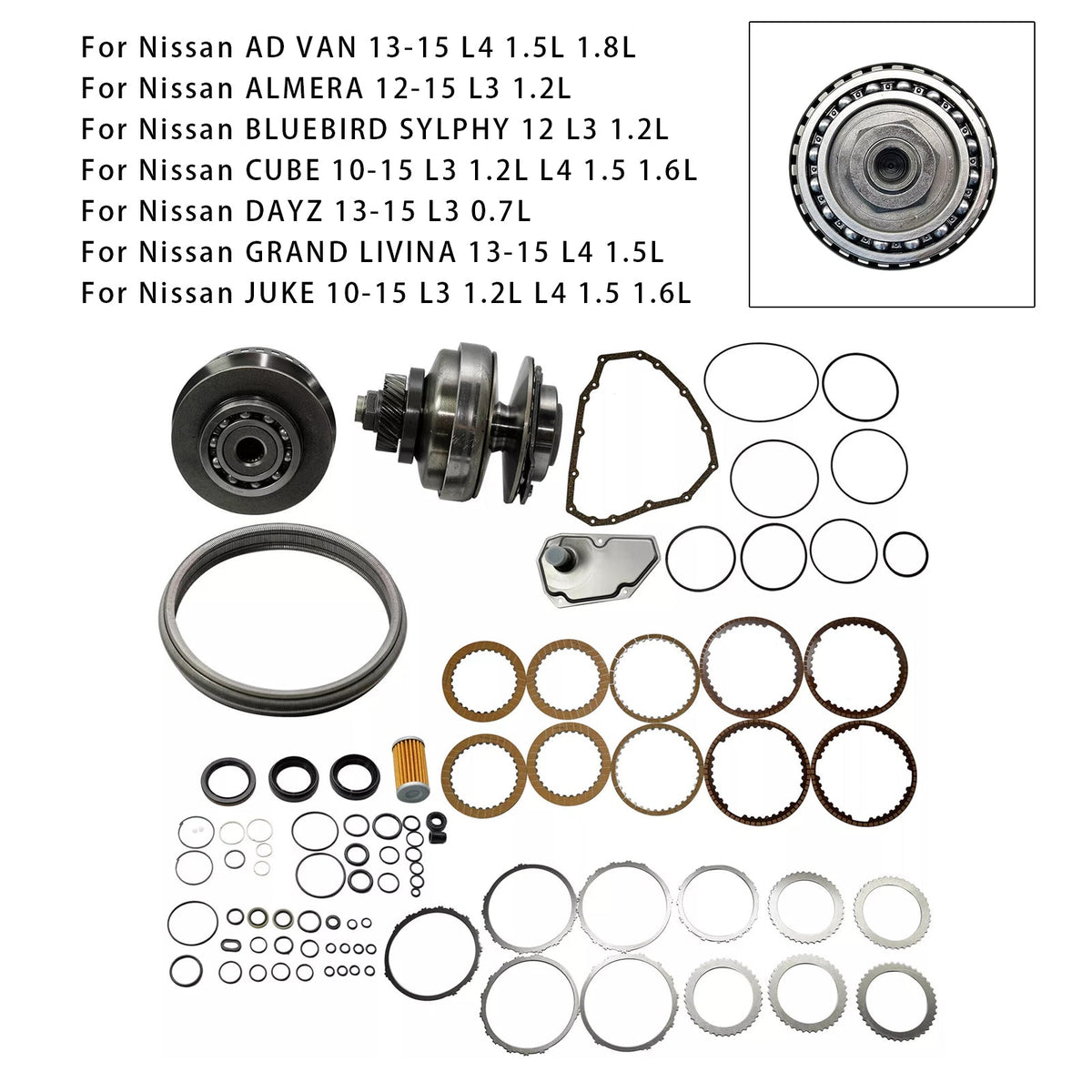 For Nissan AD VAN 13-15 L4 1.5L 1.8L
For Nissan ALMERA 12-15 L3 1.2L
For Nissan BLUEBIRD SYLPHY 12 L3 1.2L
For Nissan CUBE 10-15 L3 1.2L L4 1.5 1.6L
For Nissan DAYZ 13-15 L3 0.7L
For Nissan GRAND LIVINA 13-15 L4 1.5L
For Nissan JUKE 10-15 L3 1.2L L4 1.5 1.6L