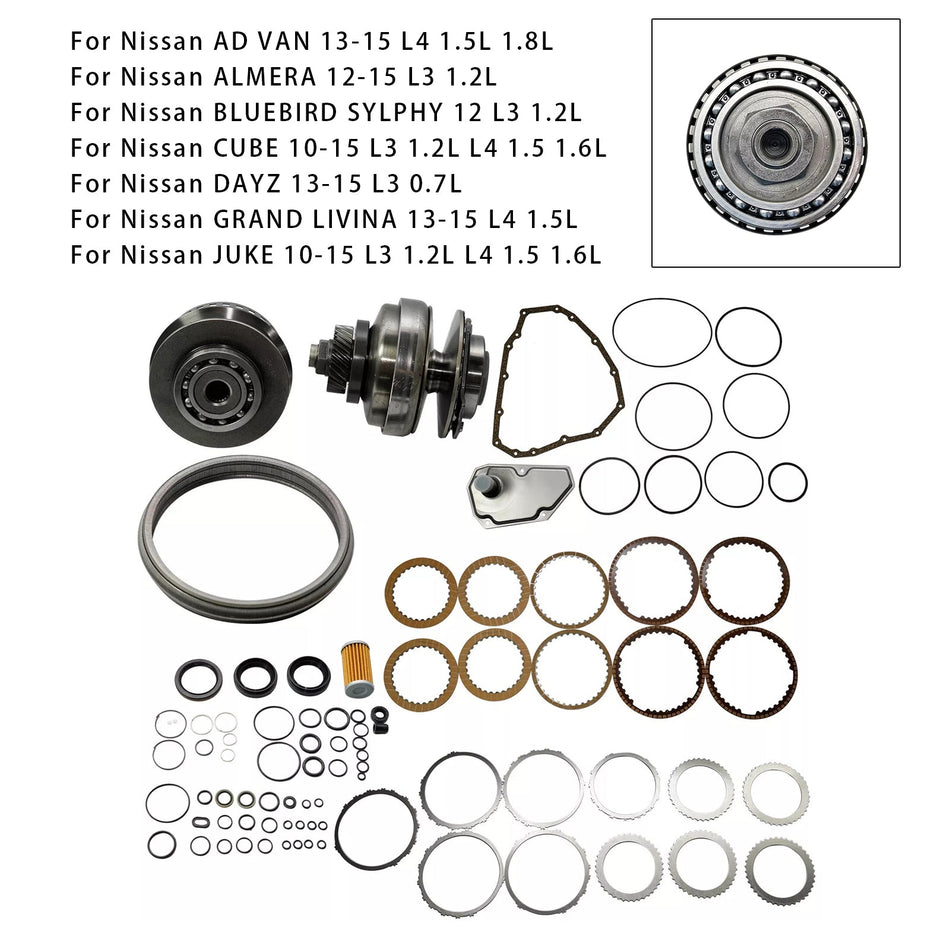 For Nissan AD VAN 13-15 L4 1.5L 1.8L
For Nissan ALMERA 12-15 L3 1.2L
For Nissan BLUEBIRD SYLPHY 12 L3 1.2L
For Nissan CUBE 10-15 L3 1.2L L4 1.5 1.6L
For Nissan DAYZ 13-15 L3 0.7L
For Nissan GRAND LIVINA 13-15 L4 1.5L
For Nissan JUKE 10-15 L3 1.2L L4 1.5 1.6L