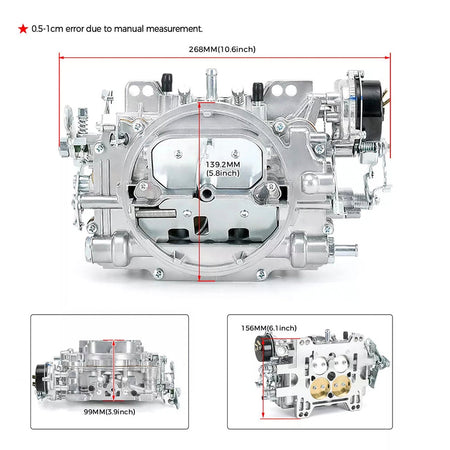 ★ 0.5-1cm error due to manual measurement.

268MM(10.6inch)

139.2MM (5.8inch)

99MM(3.9inch)

156MM(6.1inch)