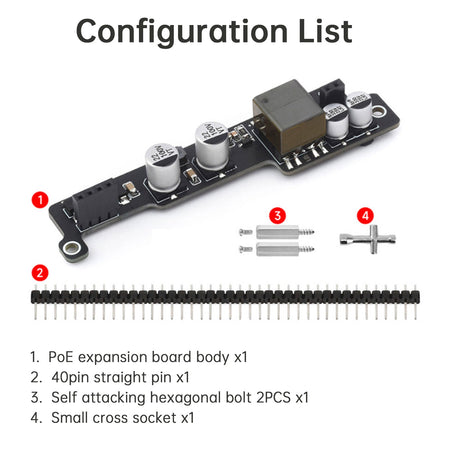 Configuration List

22 100V VT

22 100V VT

1

3

4

2

1. PoE expansion board body x1
2. 40pin straight pin x1
3. Self attacking hexagonal bolt 2PCS x1
4. Small cross socket x1