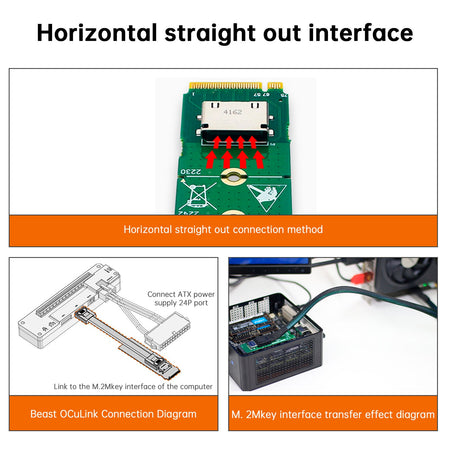 Horizontal straight out interface

4162

2230

2242

Horizontal straight out connection method

Connect ATX power supply 24P port

Link to the M.2Mkey interface of the computer

Beast OCuLink Connection Diagram

M. 2Mkey interface transfer effect diagram