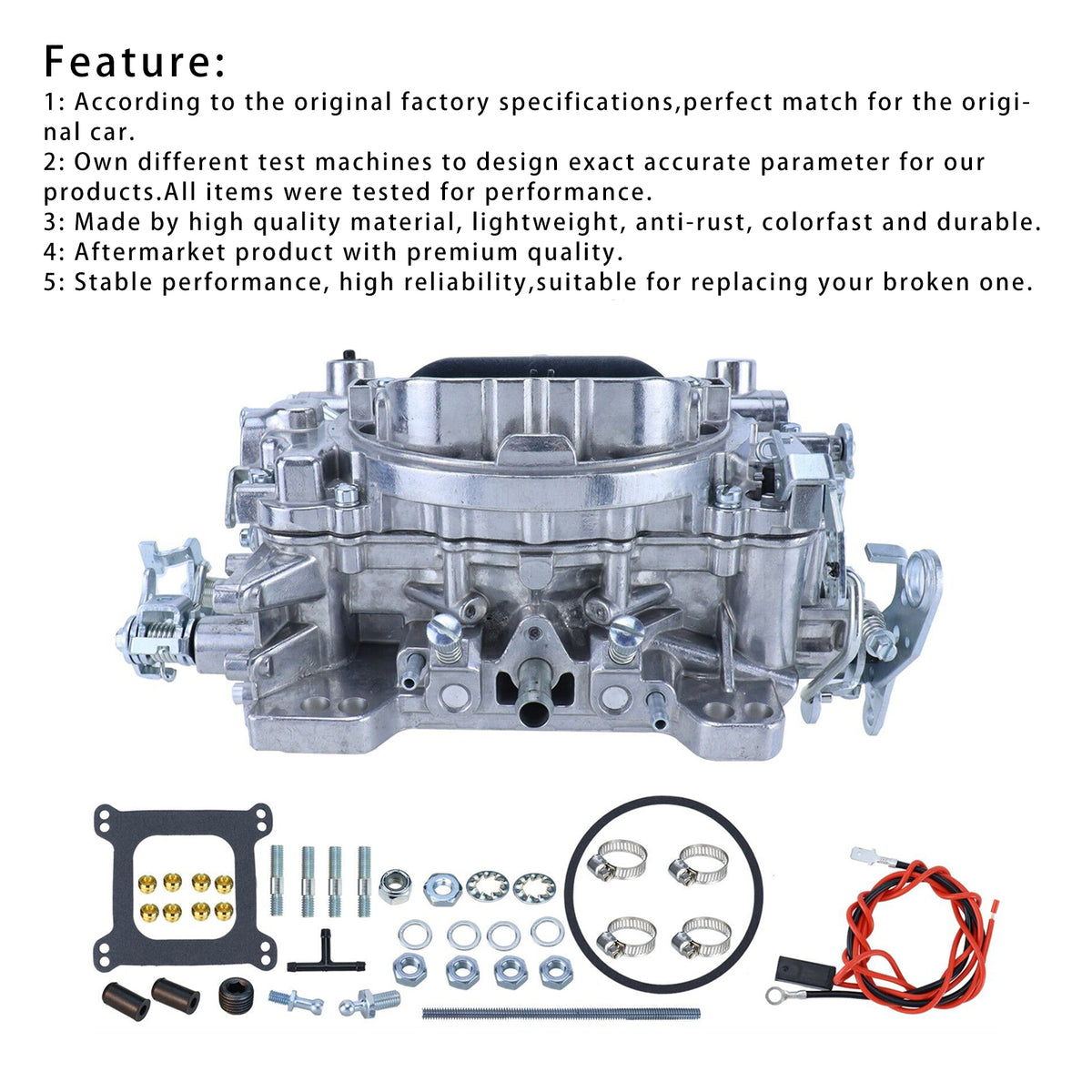 Feature:
1: According to the original factory specifications,perfect match for the original car.
2: Own different test machines to design exact accurate parameter for our products.All items were tested for performance.
3: Made by high quality material, lightweight, anti-rust, colorfast and durable.
4: Aftermarket product with premium quality.
5: Stable performance, high reliability,suitable for replacing your broken one.