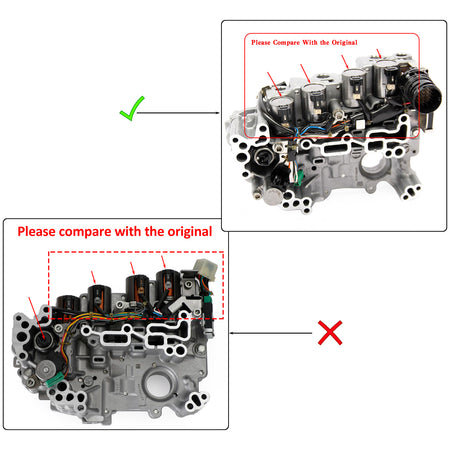 Please Compare With the Original

Please compare with the original