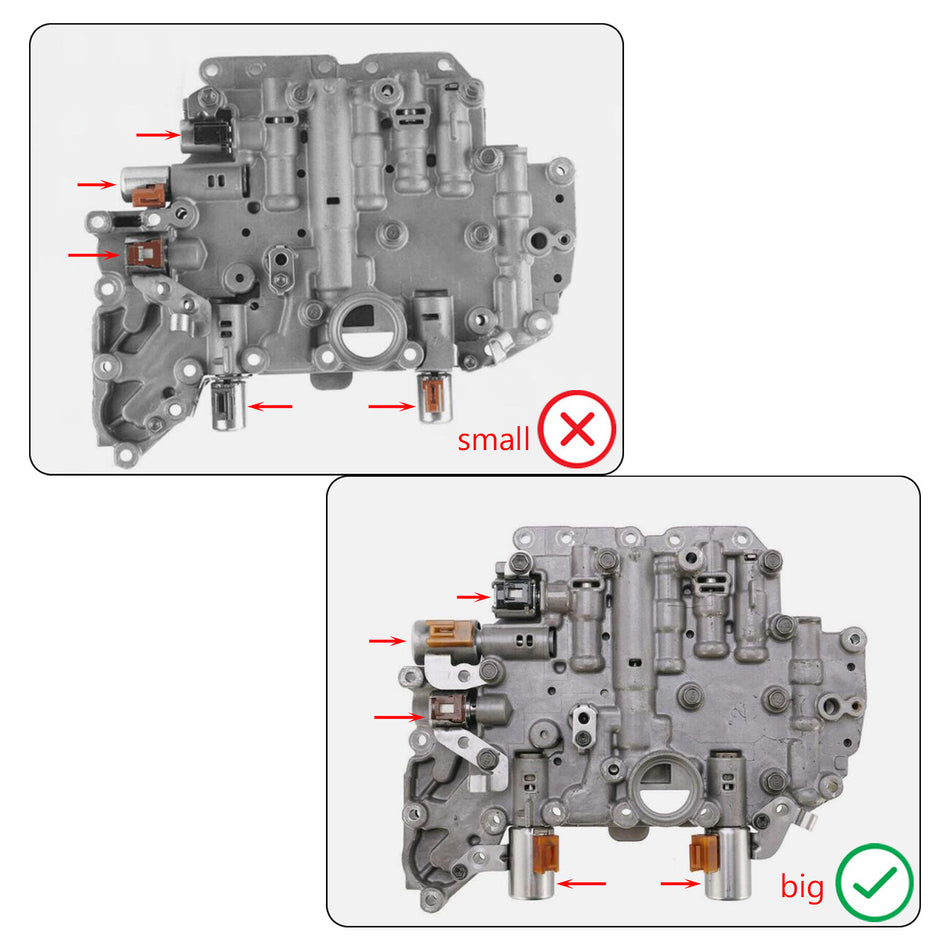 small

big