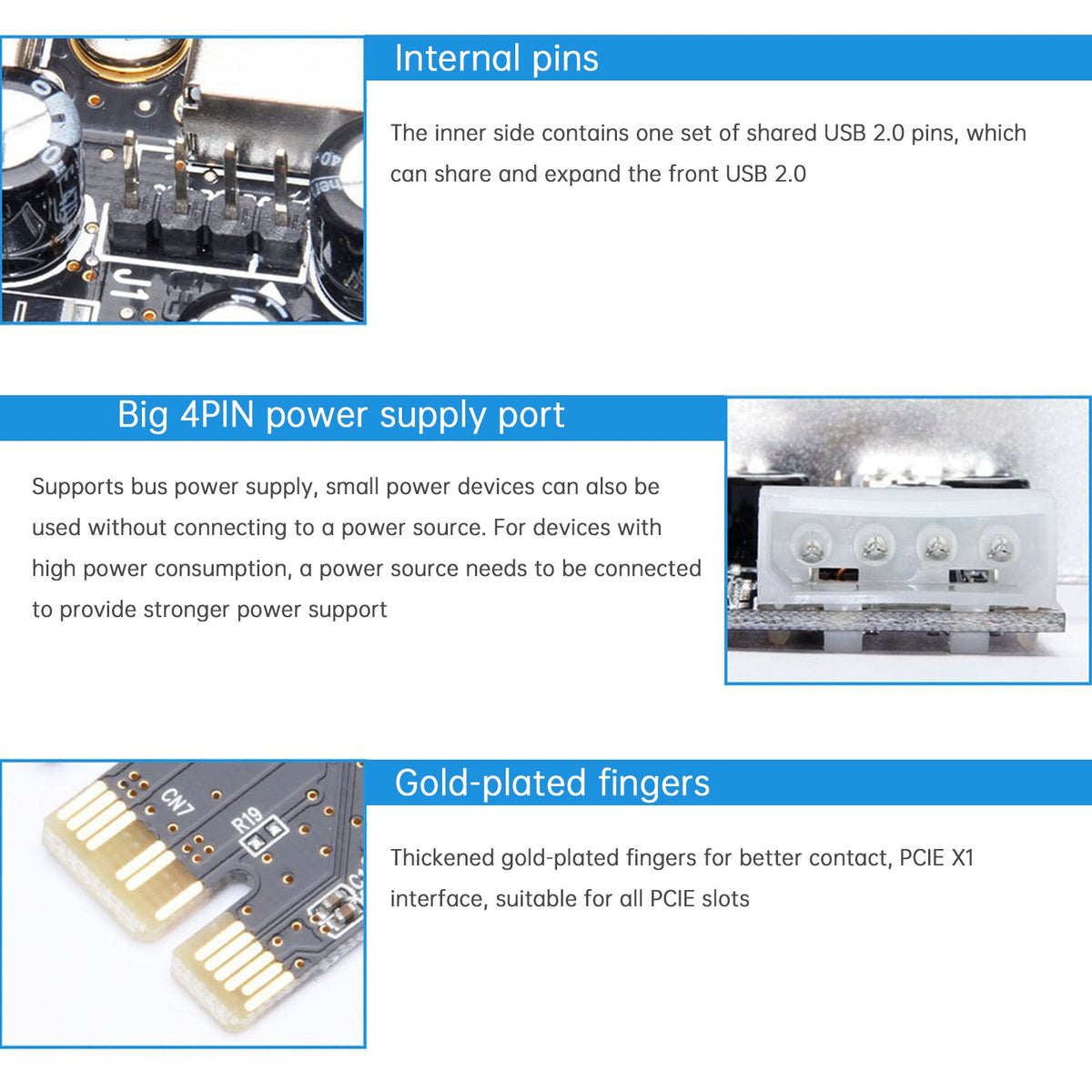 Internal pins

The inner side contains one set of shared USB 2.0 pins, which can share and expand the front USB 2.0

J1

Big 4PIN power supply port

Supports bus power supply, small power devices can also be used without connecting to a power source. For devices with high power consumption, a power source needs to be connected to provide stronger power support

Gold-plated fingers

Thickened gold-plated fingers for better contact, PCIE X1 interface, suitable for all PCIE slots

CN7
R19