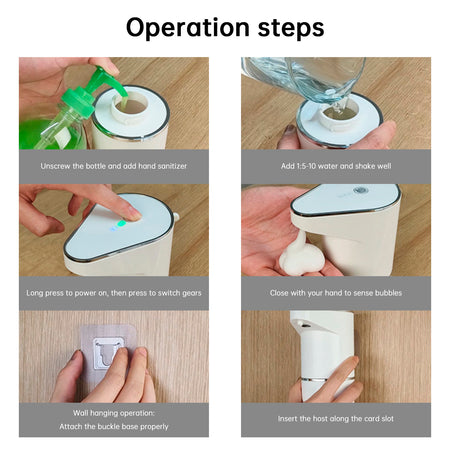 Operation steps

Unscrew the bottle and add hand sanitizer

Add 1:5-10 water and shake well

Long press to power on, then press to switch gears

Close with your hand to sense bubbles

Wall hanging operation:
Attach the buckle base properly

Insert the host along the card slot