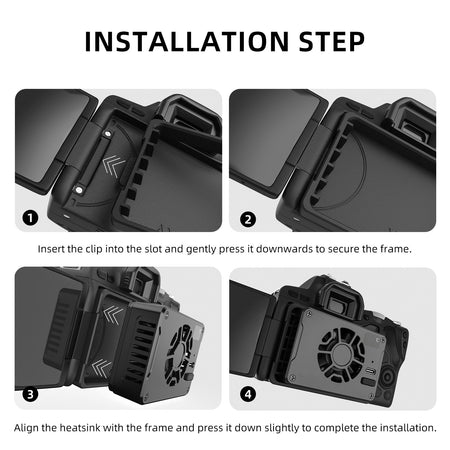 INSTALLATION STEP

1

2

Insert the clip into the slot and gently press it downwards to secure the frame.

3

4

Align the heatsink with the frame and press it down slightly to complete the installation.